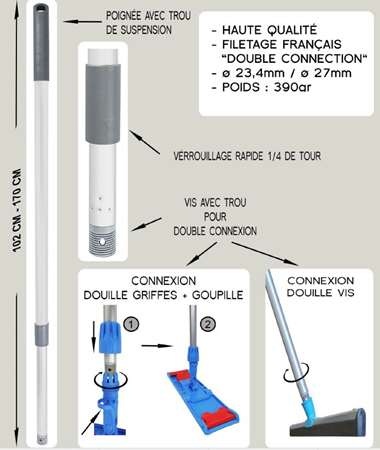 102 CM - 170 CM

POIGNÉE AVEC TROU DE SUSPENSION

- HAUTE QUALITÉ
- FILETAGE FRANÇAIS "DOUBLE CONNECTION"
- ø 23,4mm / ø 27mm
- POIDS : 390gr

VERROUILLAGE RAPIDE 1/4 DE TOUR

VIS AVEC TROU POUR DOUBLE CONNEXION

CONNEXION DOUILLE GRIFFES + GOUPILLE

1

2

CONNEXION DOUILLE VIS